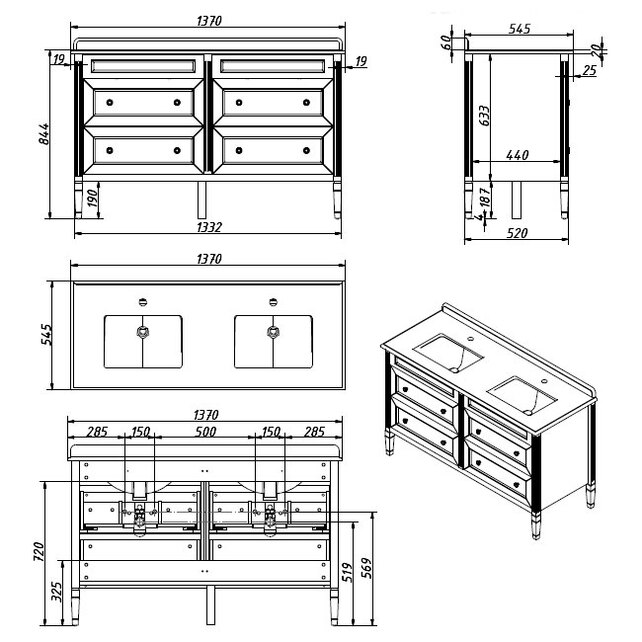 1370
19
19
844
190
1332
545
60
20
25
633
440
187
4
520
1370
545
1370
285
150
500
150
285
720
325
519
569